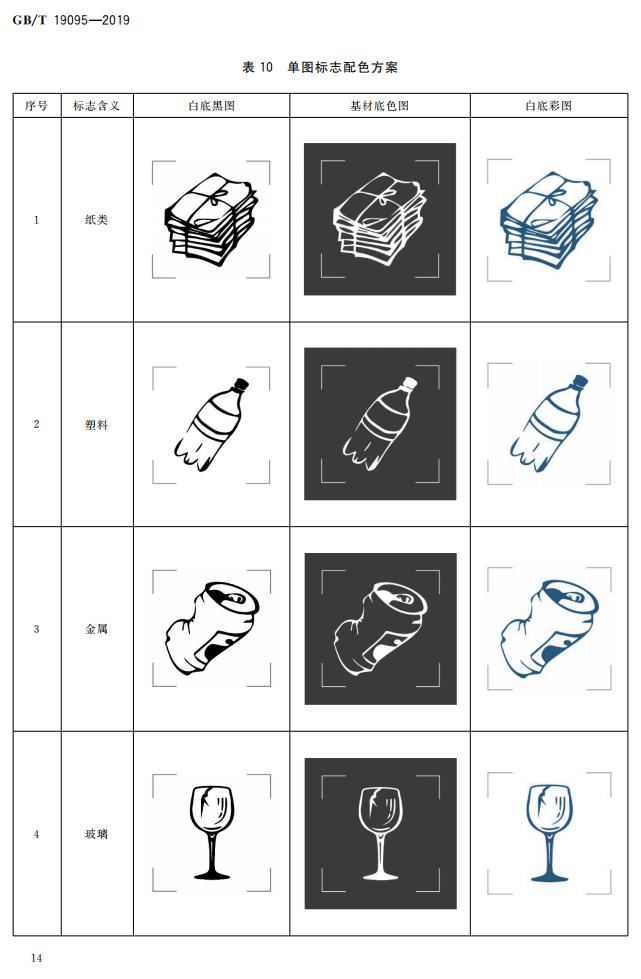 GB/T 19095—2019

表 10 单图标志配色方案

| 序号 | 标志含义 | 白底黑图 | 基材底色图 | 白底彩图 |
|---|---|---|---|---|
| 1 | 纸类 | | | |
| 2 | 塑料 | | | |
| 3 | 金属 | | | |
| 4 | 玻璃 | | | |

14