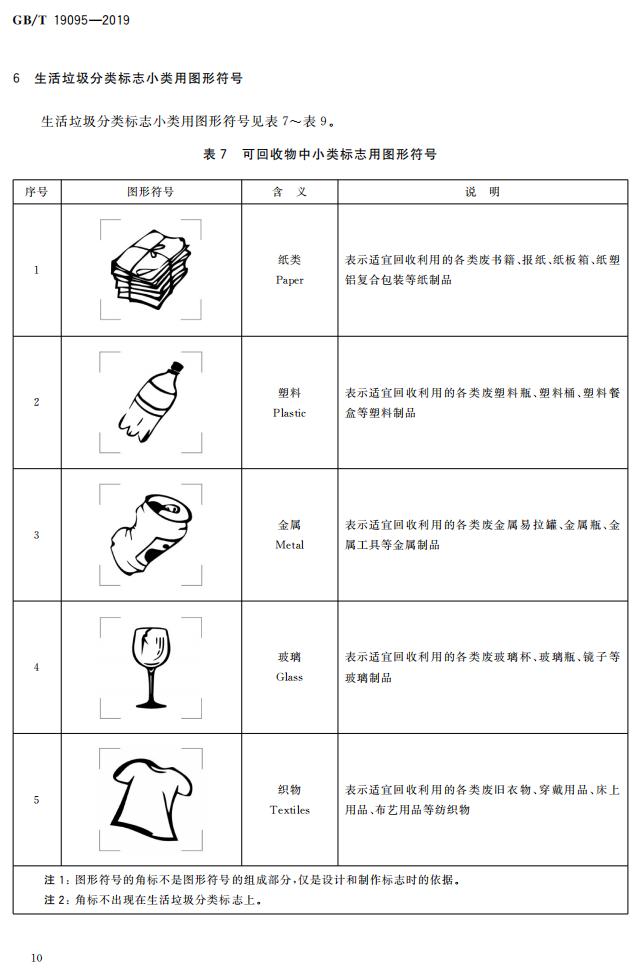 GB/T 19095—2019

6 生活垃圾分类标志小类用图形符号

生活垃圾分类标志小类用图形符号见表 7～表 9。

表 7 可回收物中小类标志用图形符号

| 序号 | 图形符号 | 含 义 | 说 明 |
|---|---|---|---|
| 1 | | 纸类 Paper | 表示适宜回收利用的各类废书籍、报纸、纸板箱、纸塑铝复合包装等纸制品 |
| 2 | | 塑料 Plastic | 表示适宜回收利用的各类废塑料瓶、塑料桶、塑料餐盒等塑料制品 |
| 3 | | 金属 Metal | 表示适宜回收利用的各类废金属易拉罐、金属瓶、金属工具等金属制品 |
| 4 | | 玻璃 Glass | 表示适宜回收利用的各类废玻璃杯、玻璃瓶、镜子等玻璃制品 |
| 5 | | 织物 Textiles | 表示适宜回收利用的各类废旧衣物、穿戴用品、床上用品、布艺用品等纺织物 |

注 1：图形符号的角标不是图形符号的组成部分，仅是设计和制作标志时的依据。
注 2：角标不出现在生活垃圾分类标志上。

10